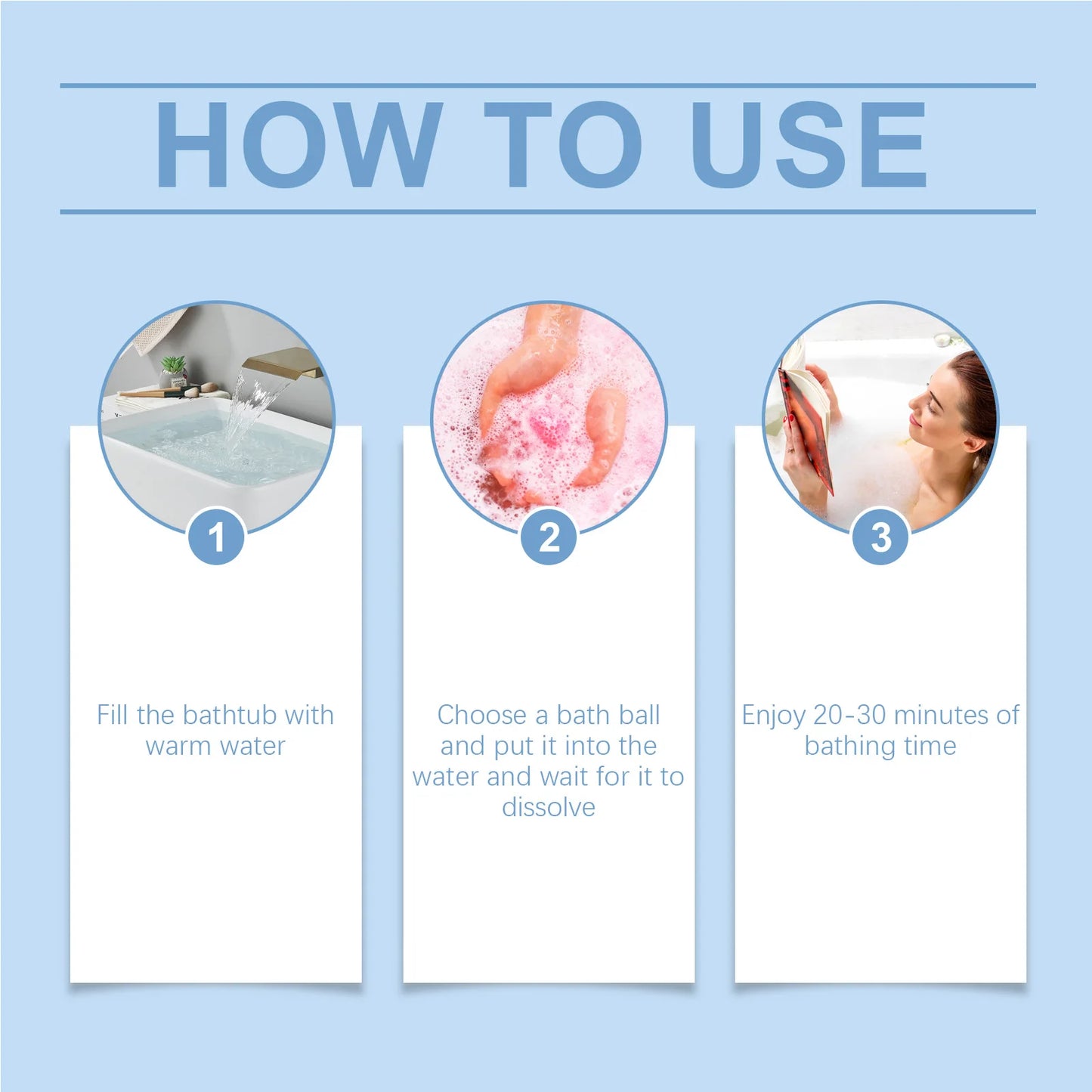 HOW TO USE

1

Fill the bathtub with warm water

2

Choose a bath ball and put it into the water and wait for it to dissolve

3

Enjoy 20-30 minutes of bathing time