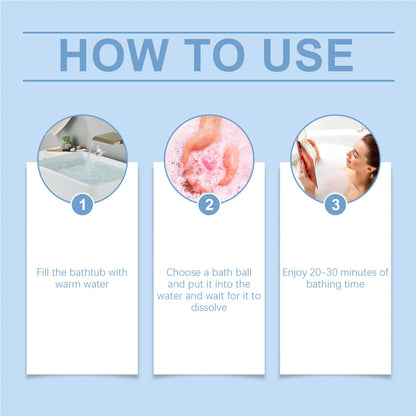 HOW TO USE

1

Fill the bathtub with warm water

2

Choose a bath ball and put it into the water and wait for it to dissolve

3

Enjoy 20-30 minutes of bathing time