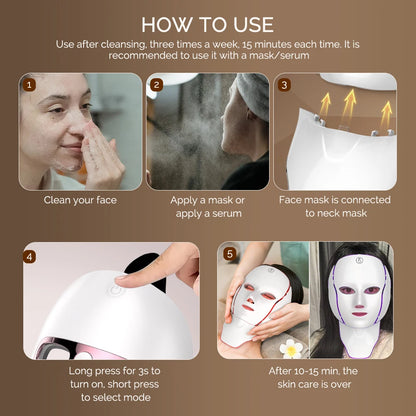 HOW TO USE

Use after cleansing, three times a week, 15 minutes each time. It is recommended to use it with a mask/serum

1

Clean your face

2

Apply a mask or apply a serum

3

Face mask is connected to neck mask

4

Long press for 3s to turn on, short press to select mode

5

After 10-15 min, the skin care is over