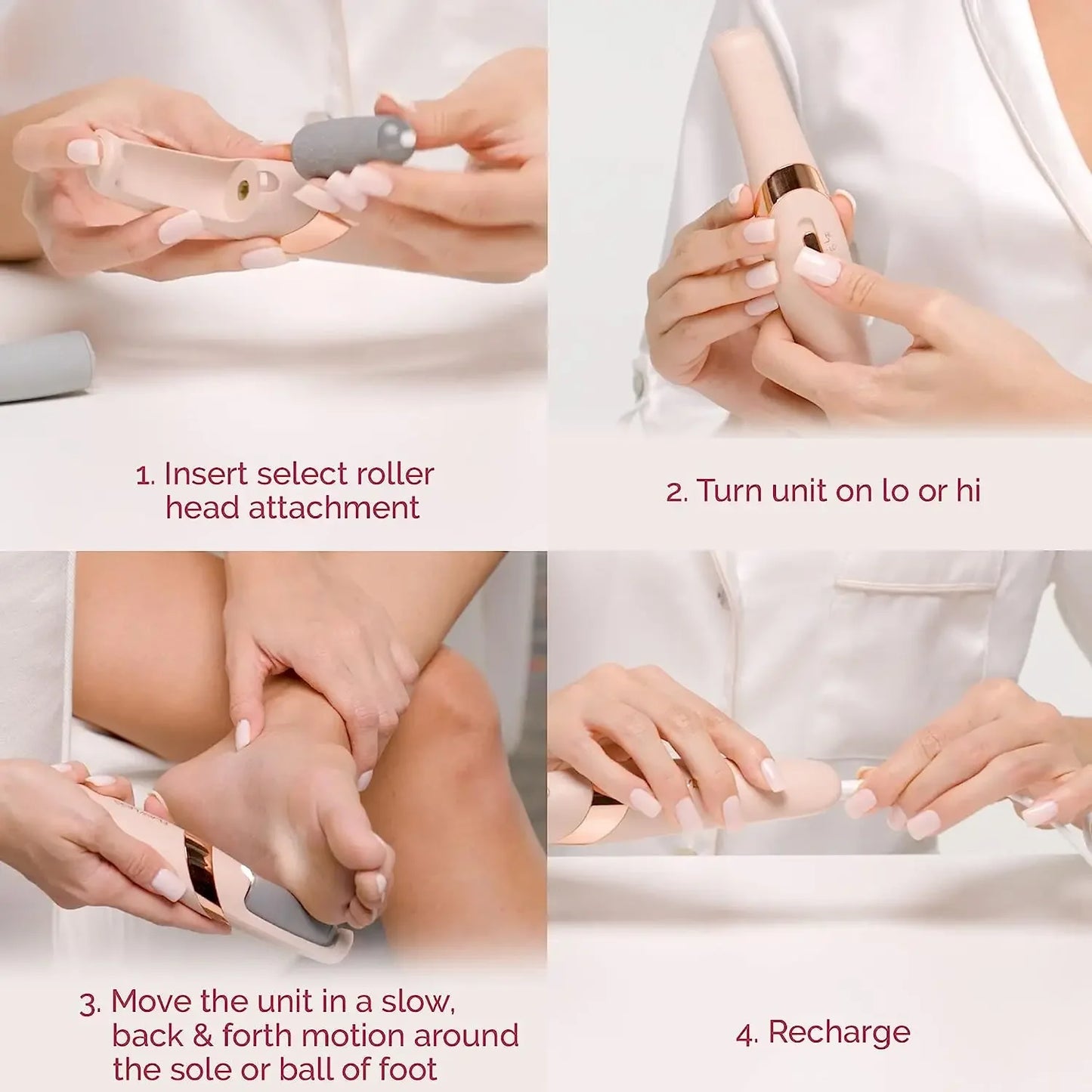 1. Insert select roller head attachment

2. Turn unit on lo or hi

3. Move the unit in a slow, back & forth motion around the sole or ball of foot

4. Recharge