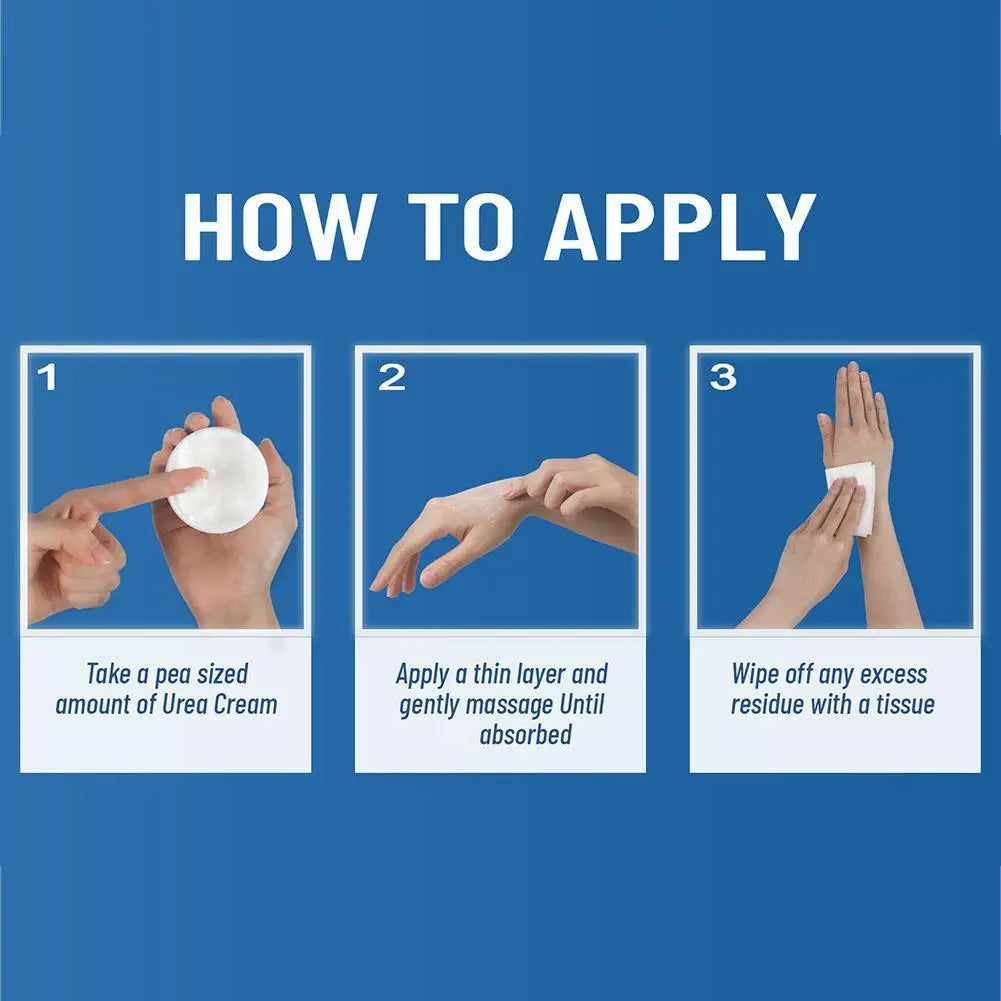 HOW TO APPLY

1

Take a pea sized amount of Urea Cream

2

Apply a thin layer and gently massage Until absorbed

3

Wipe off any excess residue with a tissue