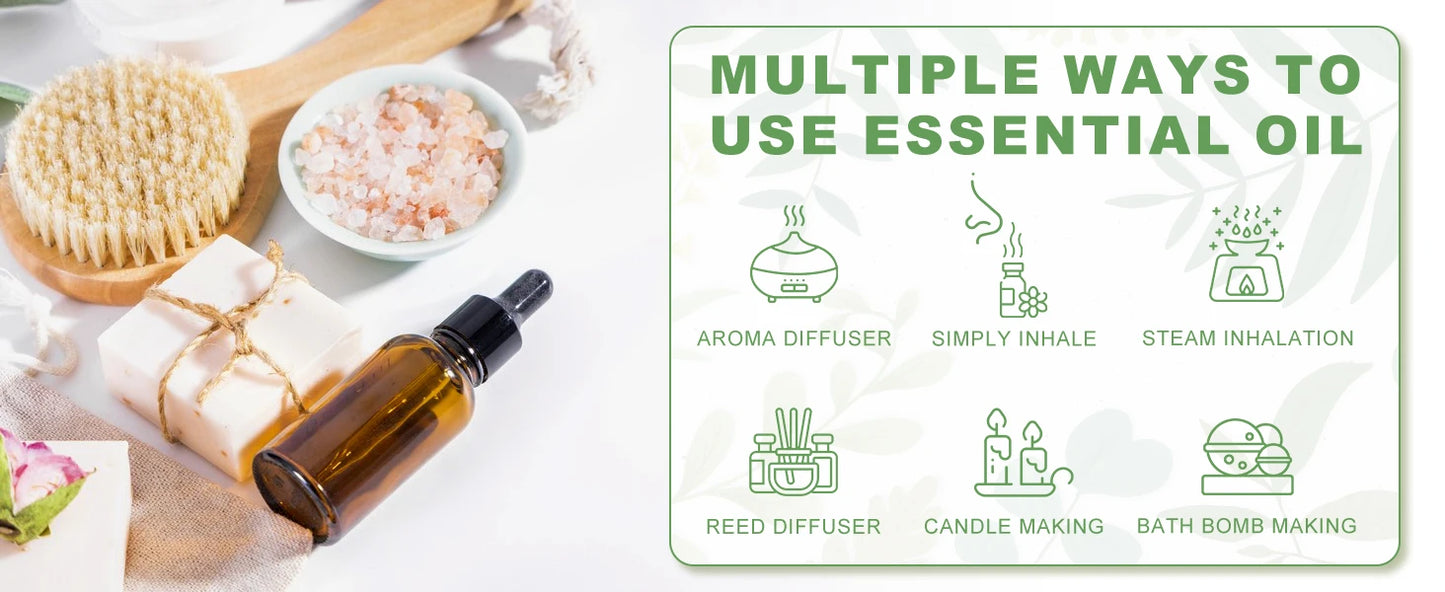 MULTIPLE WAYS TO USE ESSENTIAL OIL

AROMA DIFFUSER

SIMPLY INHALE

STEAM INHALATION

REED DIFFUSER

CANDLE MAKING

BATH BOMB MAKING