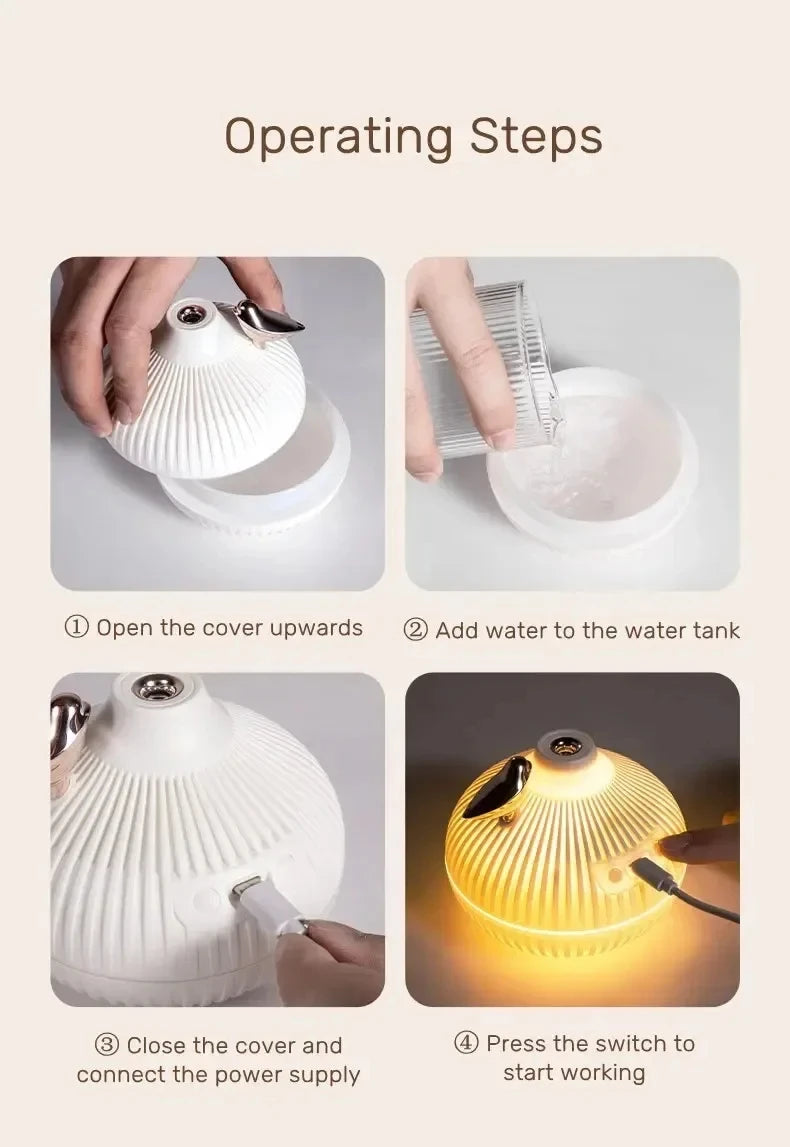 Operating Steps

① Open the cover upwards

② Add water to the water tank

③ Close the cover and connect the power supply

④ Press the switch to start working