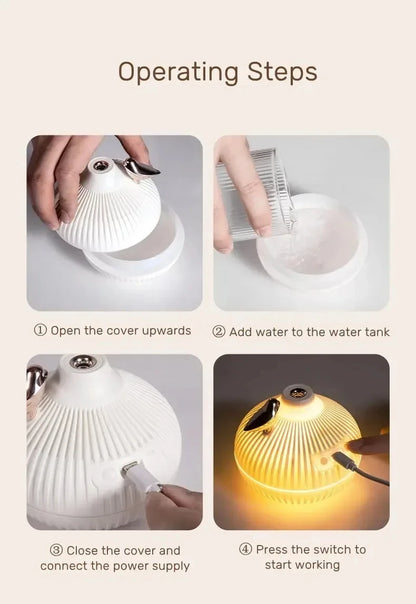 Operating Steps

① Open the cover upwards

② Add water to the water tank

③ Close the cover and connect the power supply

④ Press the switch to start working