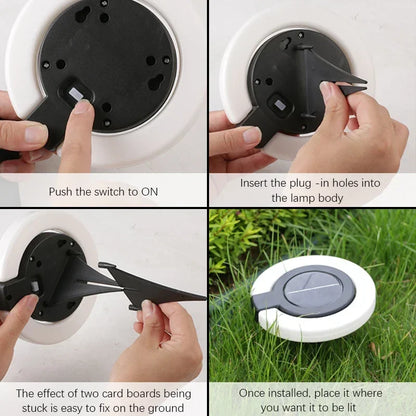 Push the switch to ON

Insert the plug -in holes into the lamp body

The effect of two card boards being stuck is easy to fix on the ground

Once installed, place it where you want it to be lit